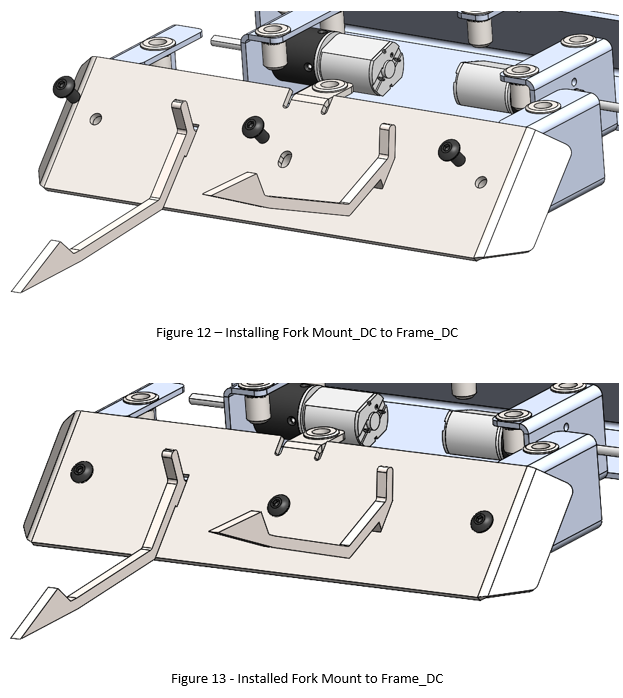 Figure 12 – Installing Fork Mount_DC to Frame_DC

Figure 13 - Installed Fork Mount to Frame_DC